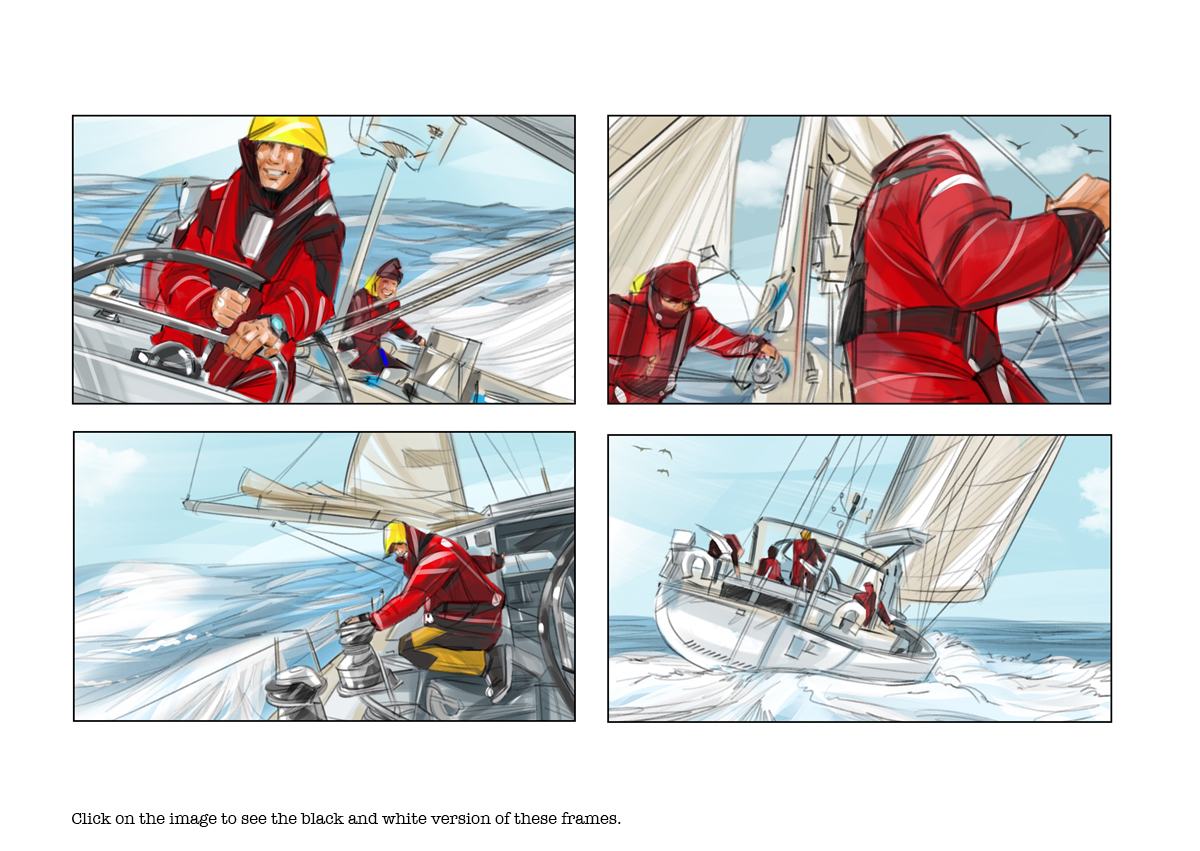 Click on the image to see the black and white version of these frames.